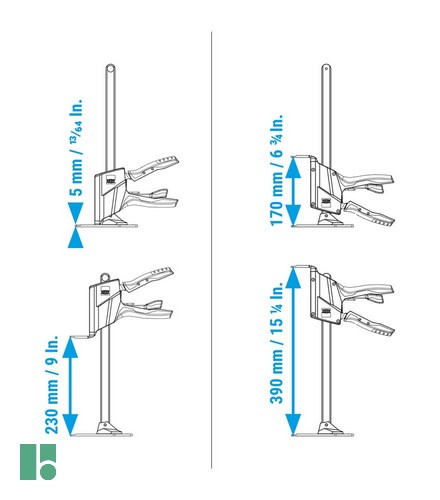 5 mm / $^{13}/_{64}$ In.

230 mm / 9 In.

170 mm / 6 ¾ In.

390 mm / 15 ¼ In.